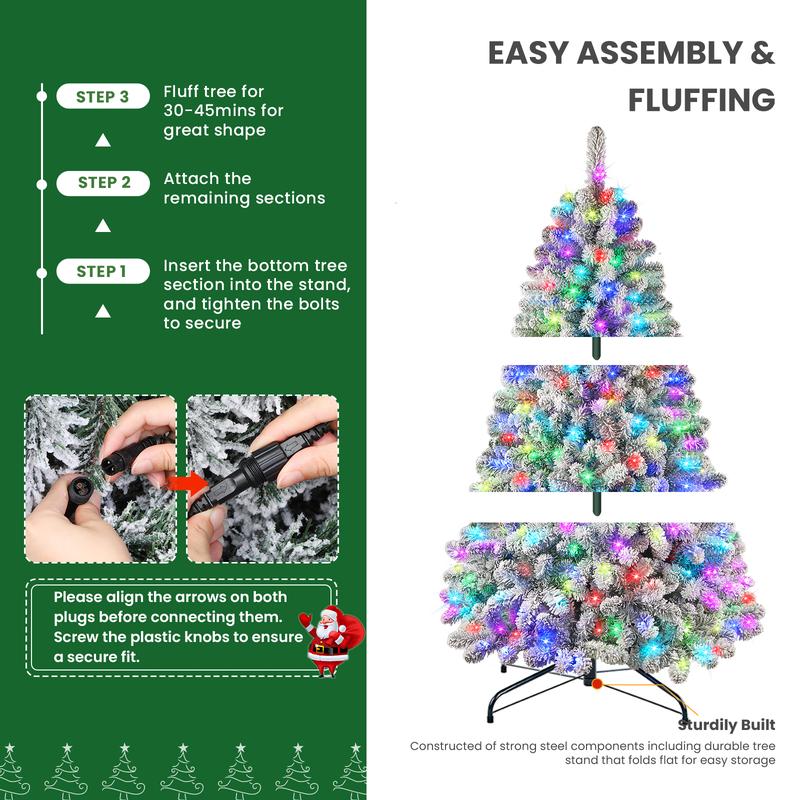 EASY ASSEMBLY & FLUFFING

STEP 3 Fluff tree for 30-45mins for great shape

STEP 2 Attach the remaining sections

STEP 1 Insert the bottom tree section into the stand, and tighten the bolts to secure

Please align the arrows on both plugs before connecting them. Screw the plastic knobs to ensure a secure fit.

Sturdily Built

Constructed of strong steel components including durable tree stand that folds flat for easy storage